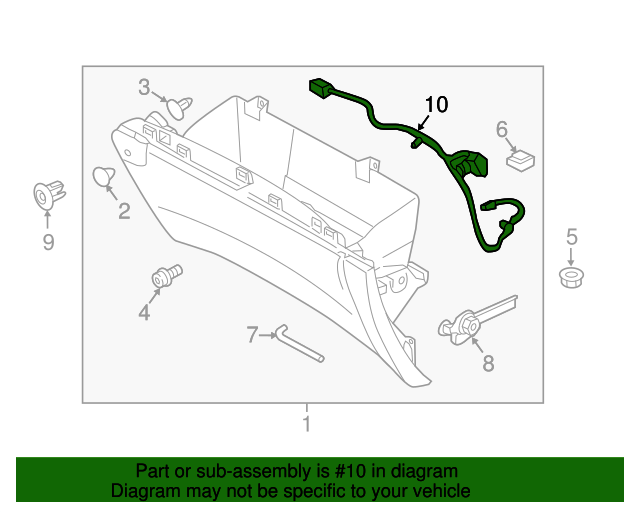 3
10
6
2
9
5
4
7
8
1

Part or sub-assembly is #10 in diagram
Diagram may not be specific to your vehicle