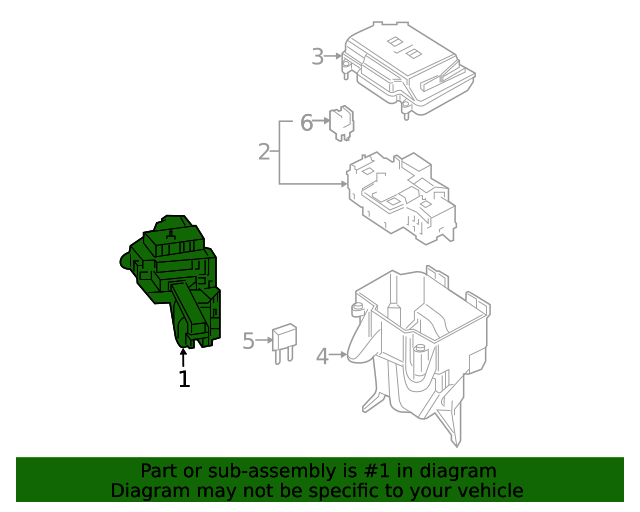 3
6
2
1
5
4
Part or sub-assembly is #1 in diagram
Diagram may not be specific to your vehicle