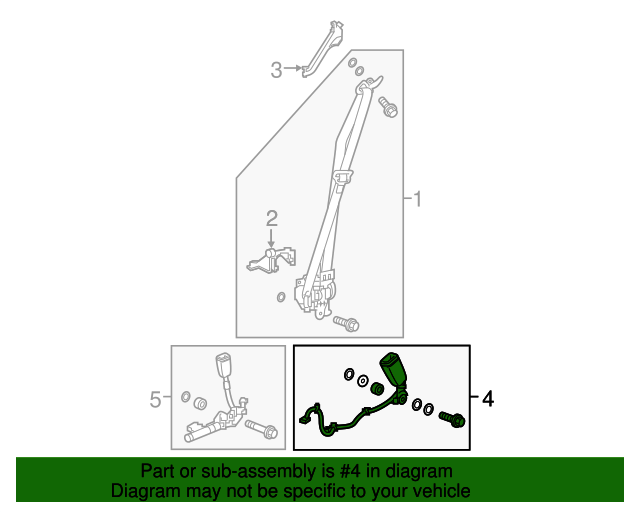 3
1
2
5
4
Part or sub-assembly is #4 in diagram
Diagram may not be specific to your vehicle