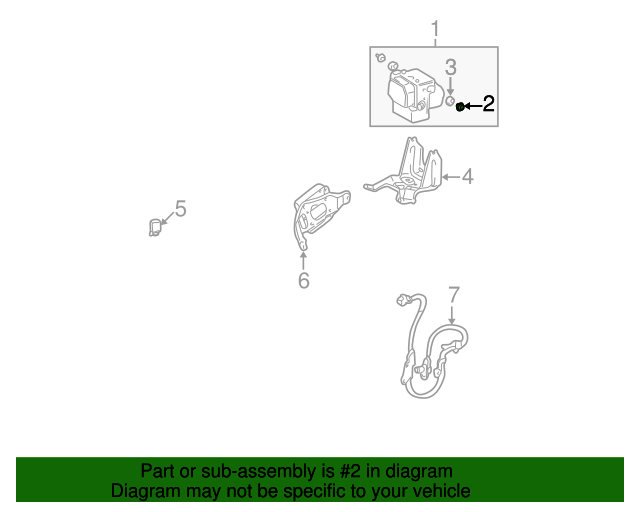 1
3
2
4
5
6
7

Part or sub-assembly is #2 in diagram
Diagram may not be specific to your vehicle