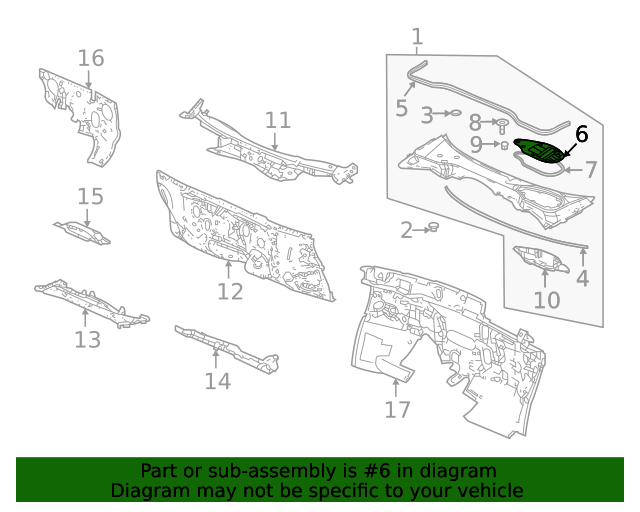 16

11

1

5

3

8

9

6

7

15

12

2

4

10

13

14

17

Part or sub-assembly is #6 in diagram
Diagram may not be specific to your vehicle