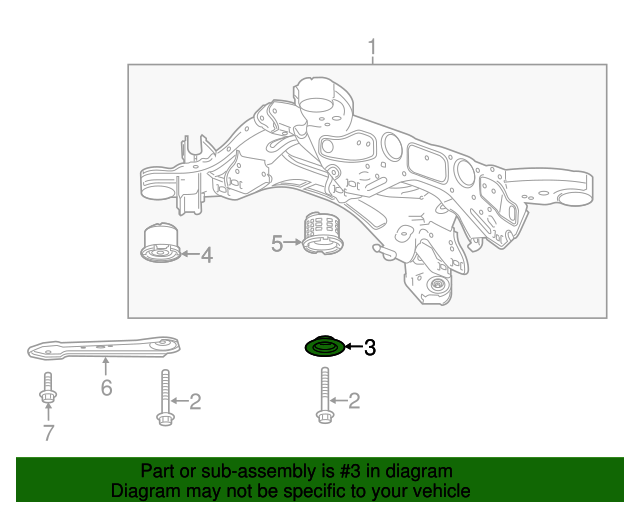 1

4

5

3

6

2

2

7

Part or sub-assembly is #3 in diagram
Diagram may not be specific to your vehicle