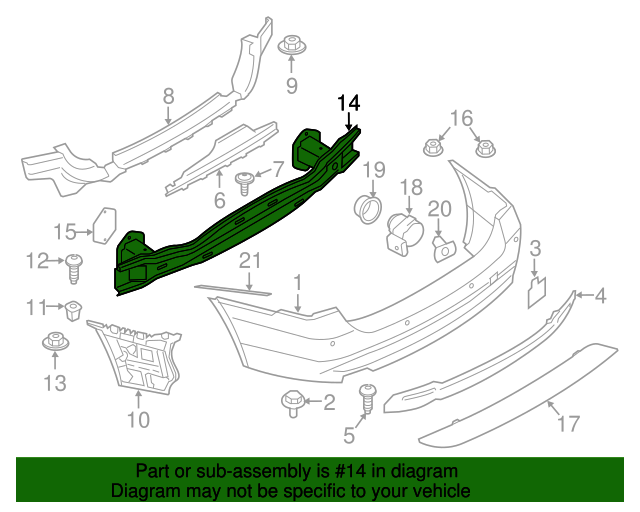 9
8
14
16
7
6
19
18
20
15
12
21
3
1
4
11
13
10
2
5
17

Part or sub-assembly is #14 in diagram
Diagram may not be specific to your vehicle