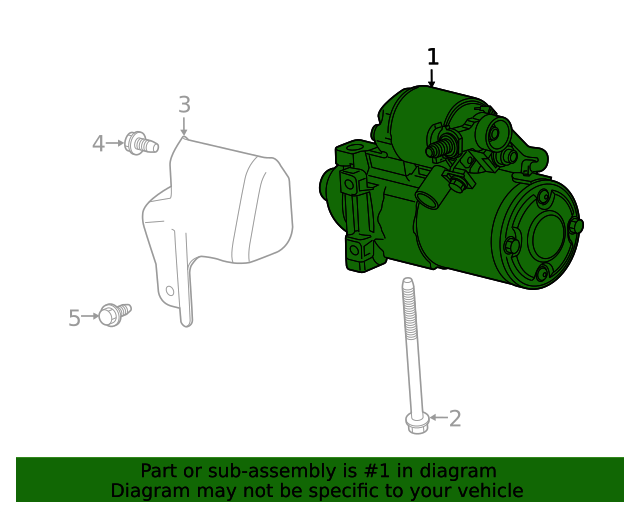 1

3

4

5

2

Part or sub-assembly is #1 in diagram
Diagram may not be specific to your vehicle