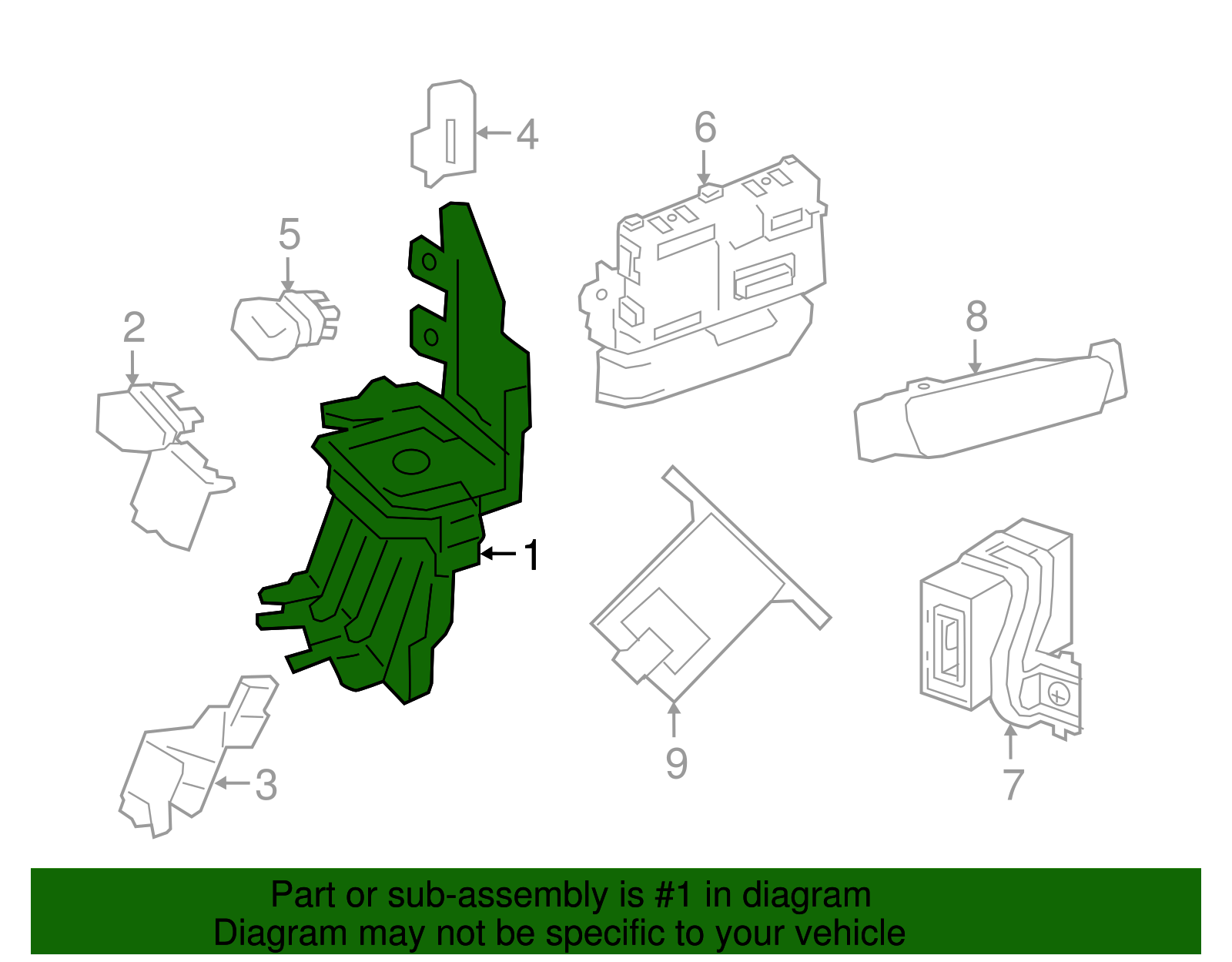 4
6
5
2
8
1
9
3
7
Part or sub-assembly is #1 in diagram
Diagram may not be specific to your vehicle