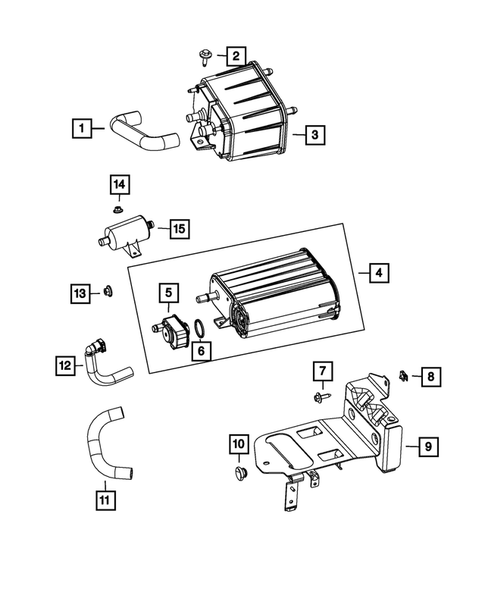 2
1
3
14
15
4
13
5
6
12
7
8
10
9
11