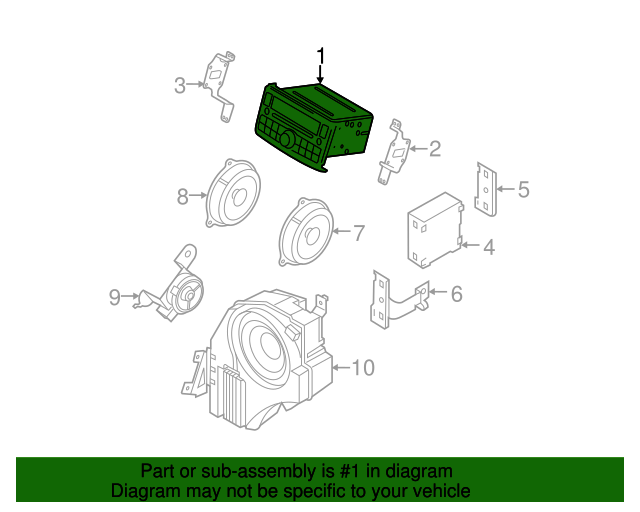 1
3
2
5
8
7
4
9
6
10

Part or sub-assembly is #1 in diagram
Diagram may not be specific to your vehicle