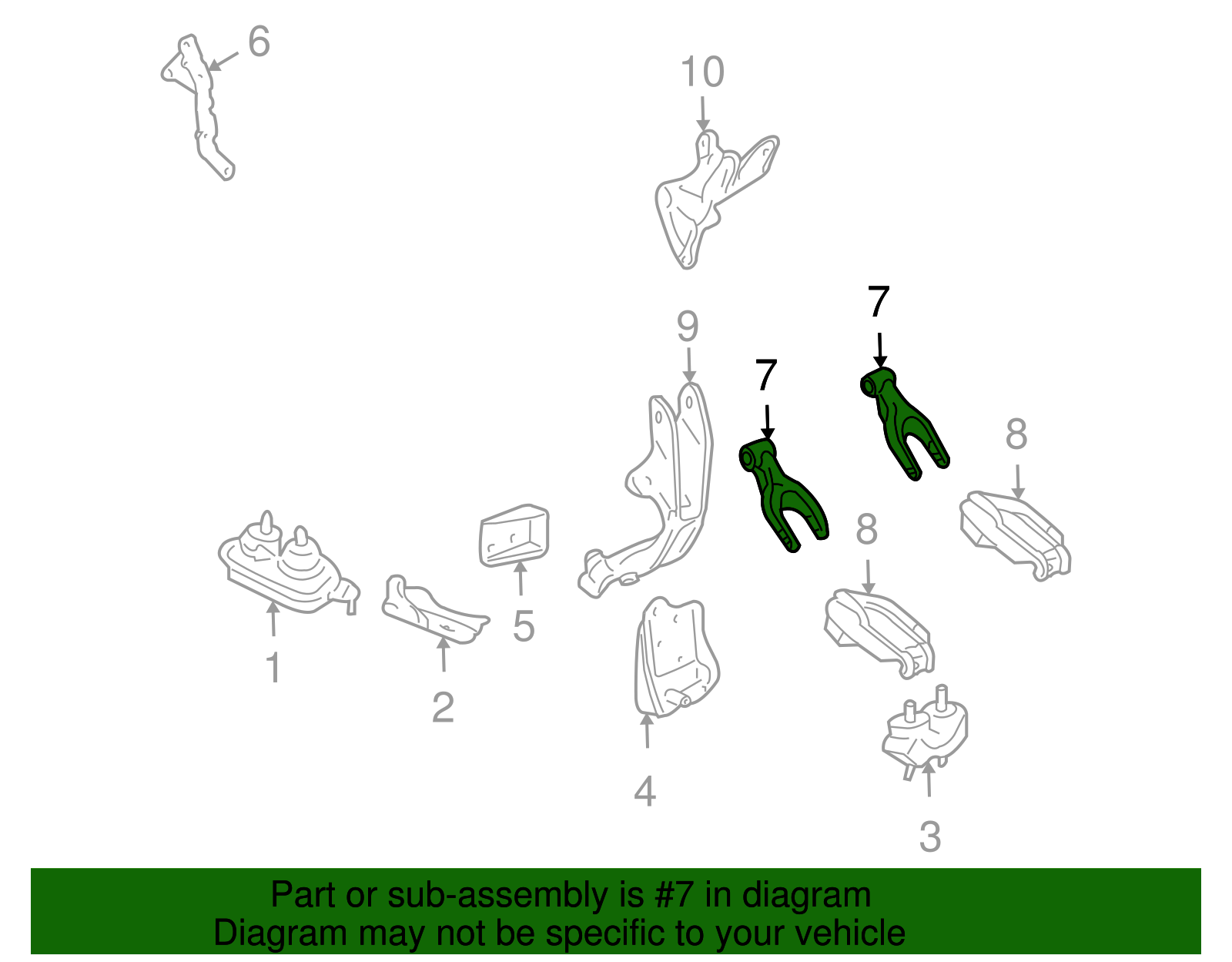 6

10

7

9

7

8

8

5

1

2

4

3

Part or sub-assembly is #7 in diagram
Diagram may not be specific to your vehicle