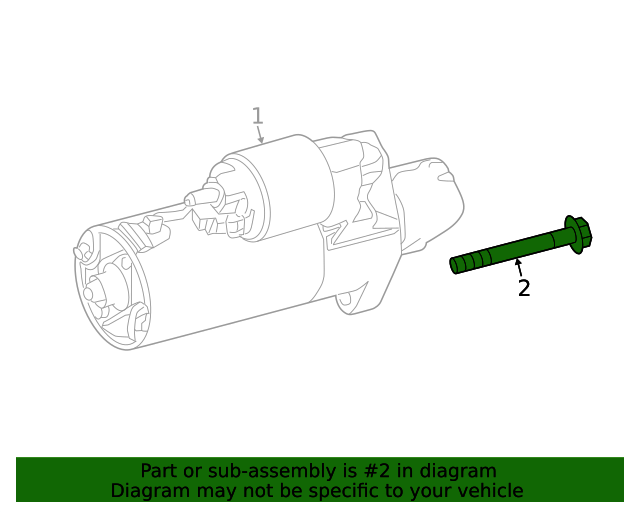 1

2

Part or sub-assembly is #2 in diagram
Diagram may not be specific to your vehicle