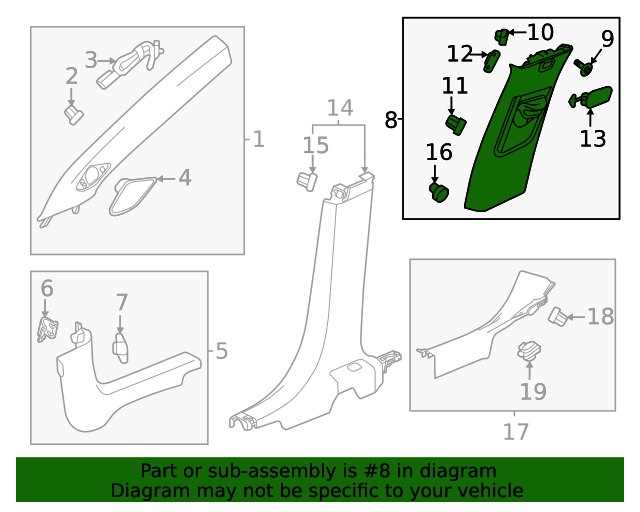 3
2
1
4
14
15
10
12
9
11
8
13
16
6
7
5
18
19
17

Part or sub-assembly is #8 in diagram
Diagram may not be specific to your vehicle