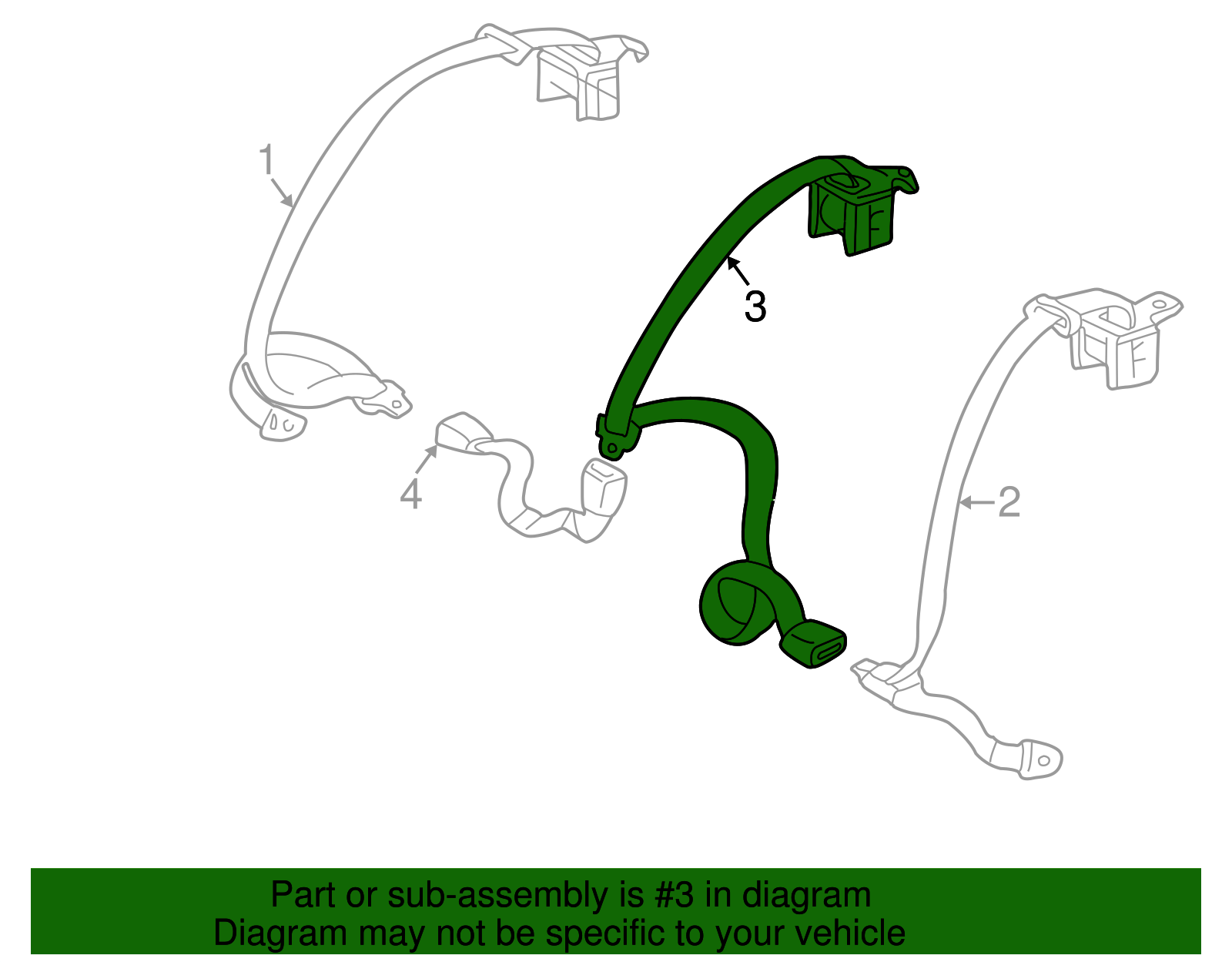 1

3

4

2

Part or sub-assembly is #3 in diagram
Diagram may not be specific to your vehicle