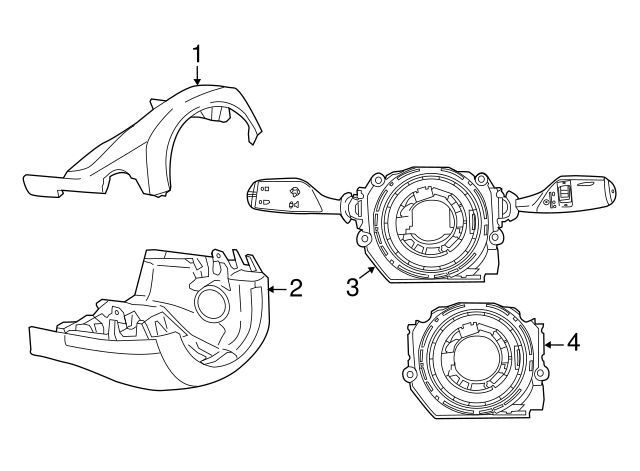 1
2
3
4