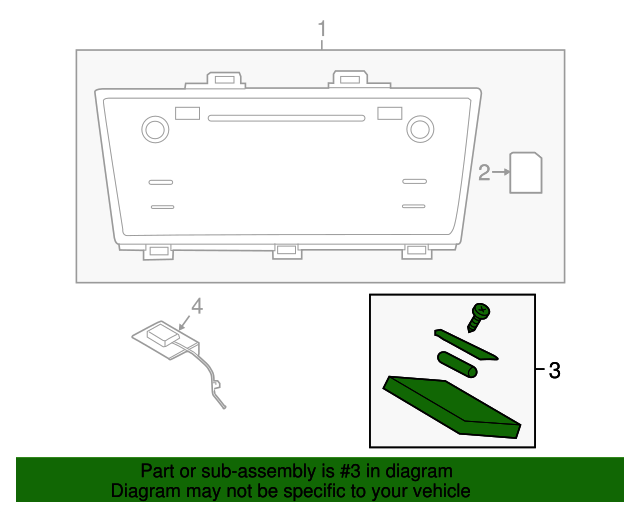 1

2

4

3

Part or sub-assembly is #3 in diagram
Diagram may not be specific to your vehicle