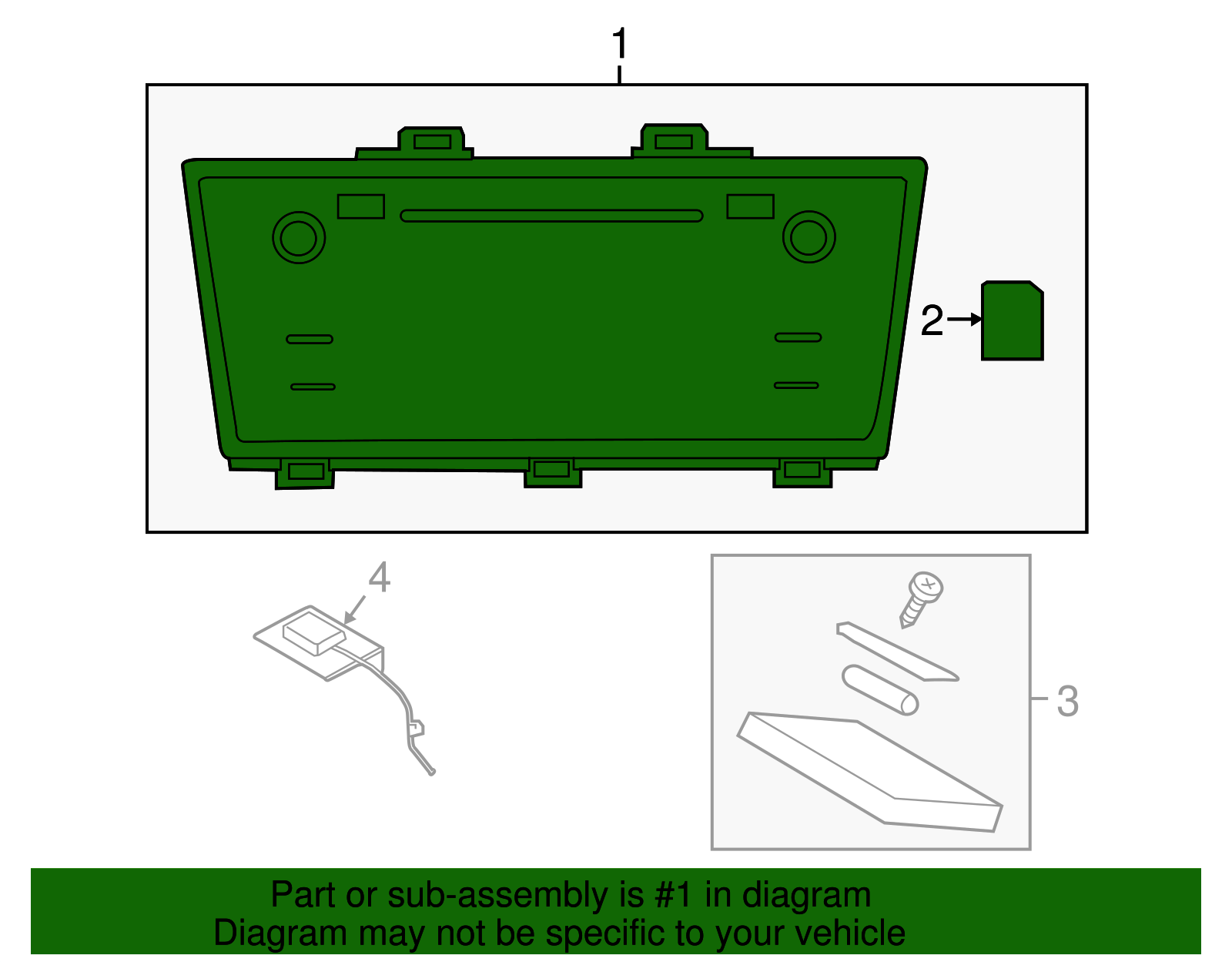 1

2

4

3

Part or sub-assembly is #1 in diagram
Diagram may not be specific to your vehicle