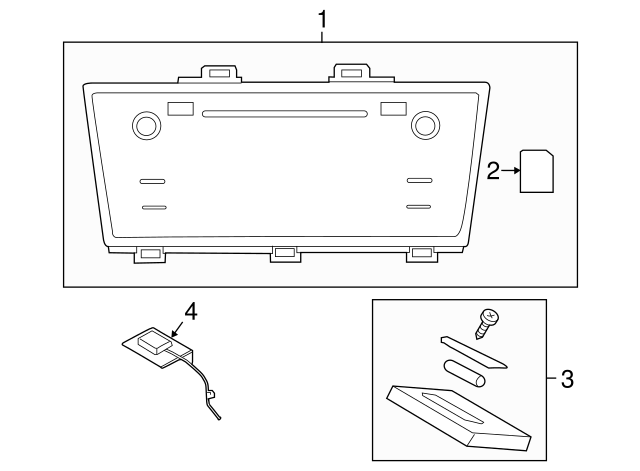 1
2
4
3