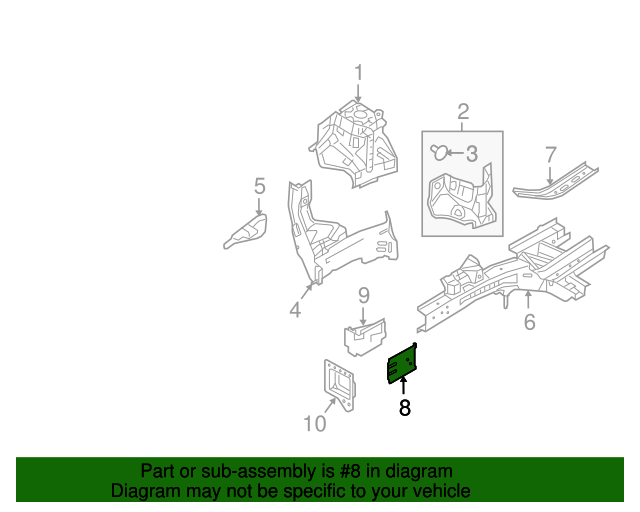 1
2
3
7
5
4
9
6
8
10

Part or sub-assembly is #8 in diagram
Diagram may not be specific to your vehicle