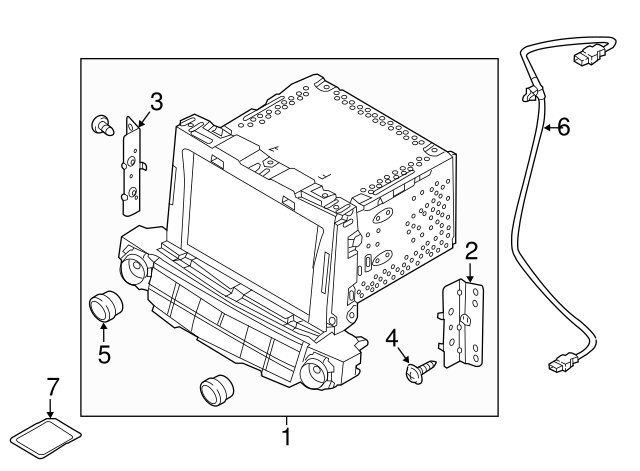 3
6
2
5
4
7
1