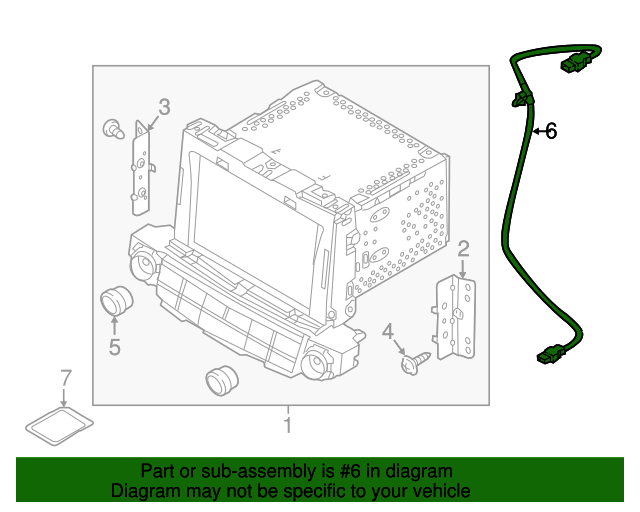 3

6

2

5

4

7

1

Part or sub-assembly is #6 in diagram
Diagram may not be specific to your vehicle