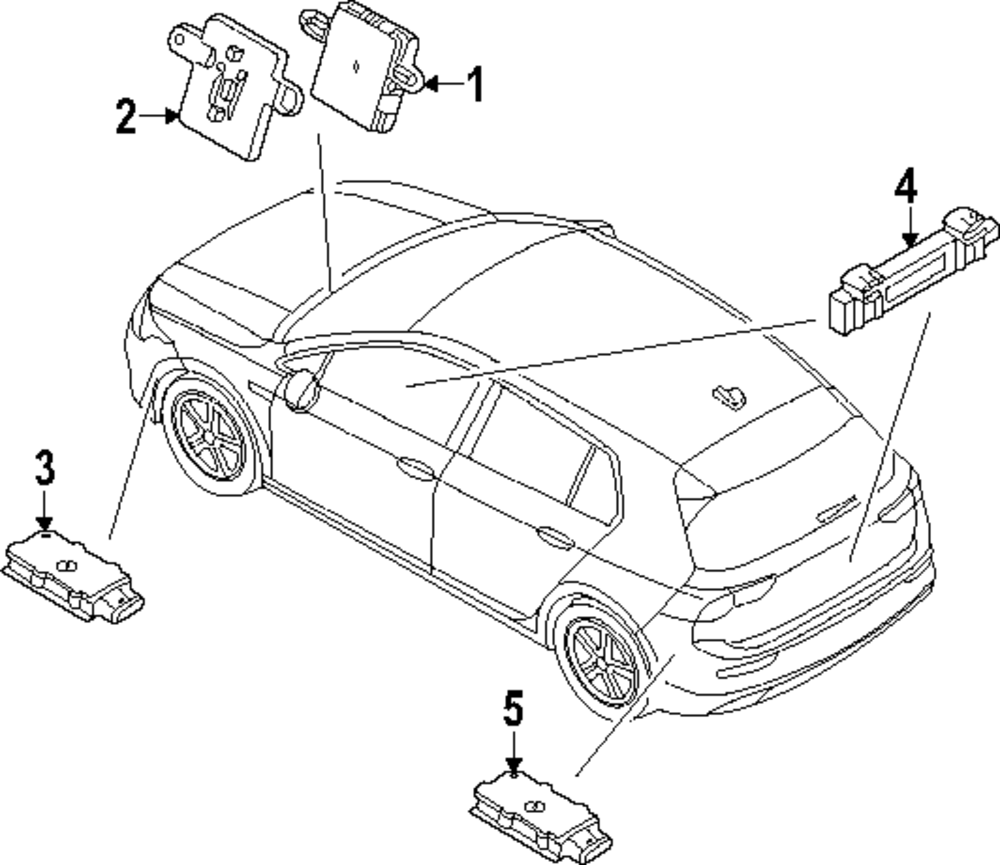 2
1
4
3
5