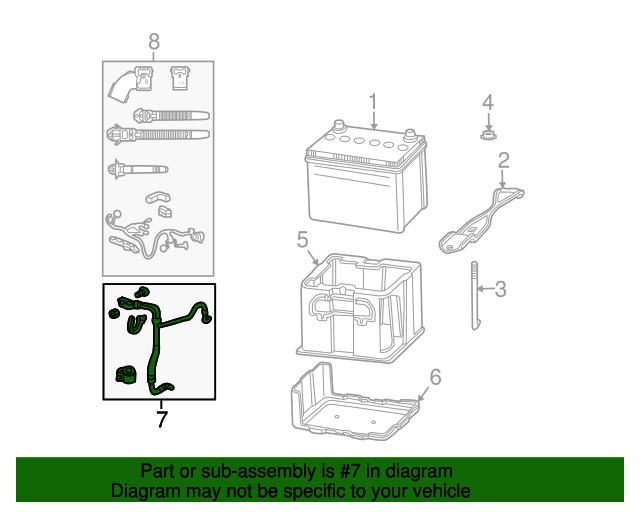 8

1

4

2

5

3

6

7

Part or sub-assembly is #7 in diagram
Diagram may not be specific to your vehicle