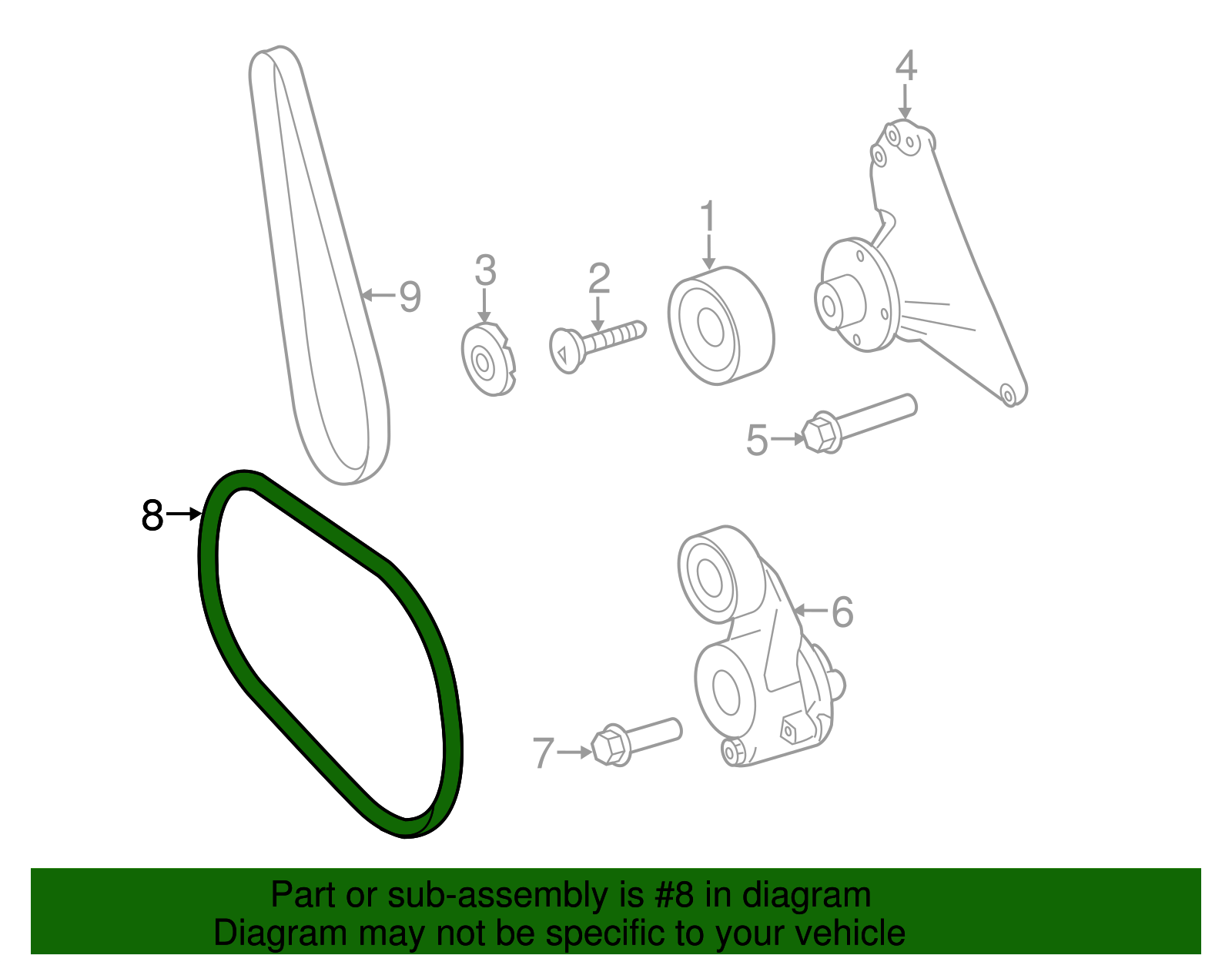 4

1

3

2

9

5

8

6

7

Part or sub-assembly is #8 in diagram
Diagram may not be specific to your vehicle