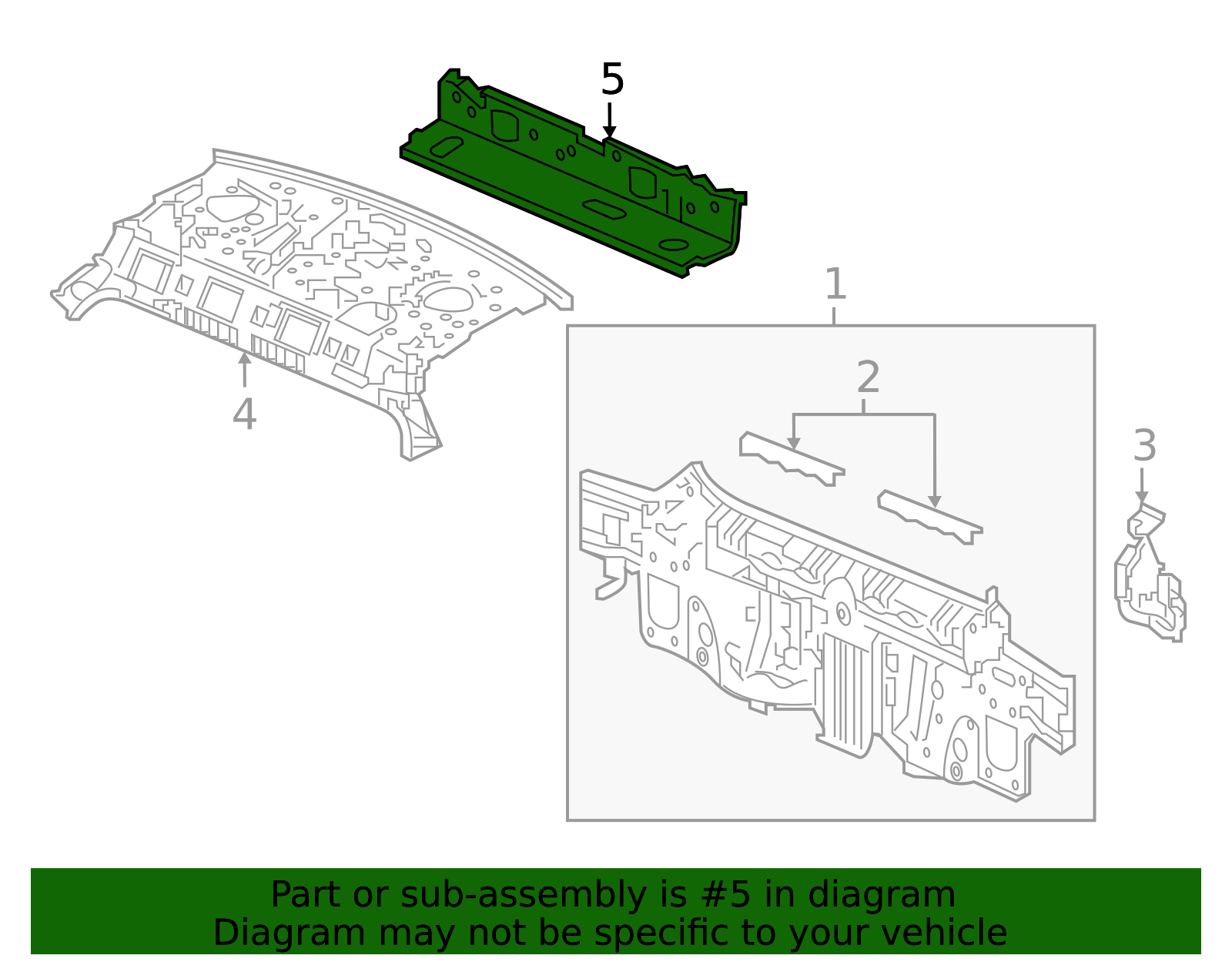 5

4

1

2

3

Part or sub-assembly is #5 in diagram
Diagram may not be specific to your vehicle