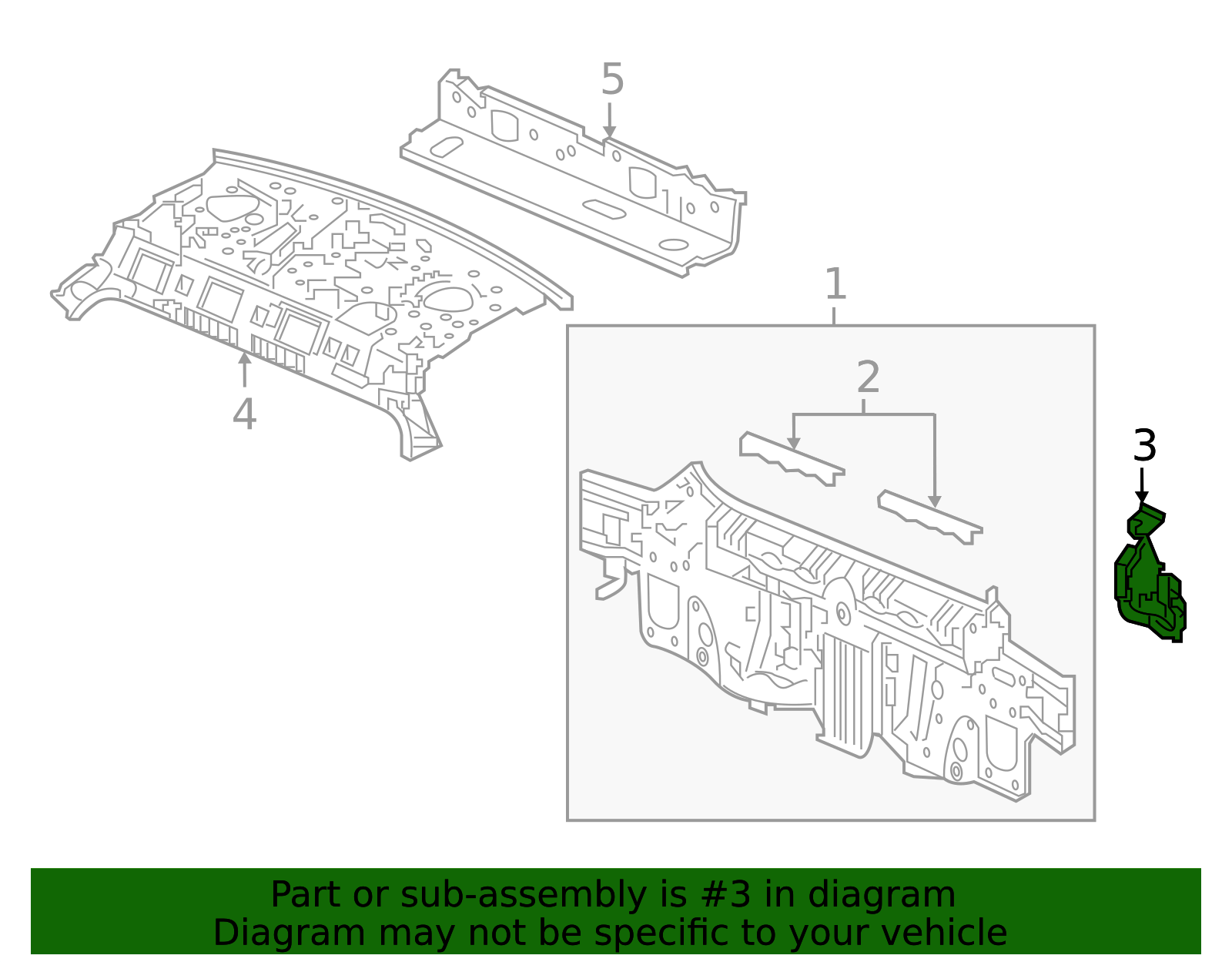 5
4
1
2
3

Part or sub-assembly is #3 in diagram
Diagram may not be specific to your vehicle