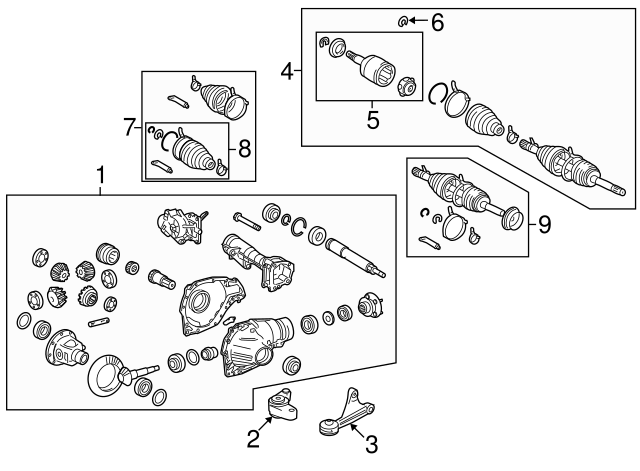 6
4
5
7
8
1
9
2
3