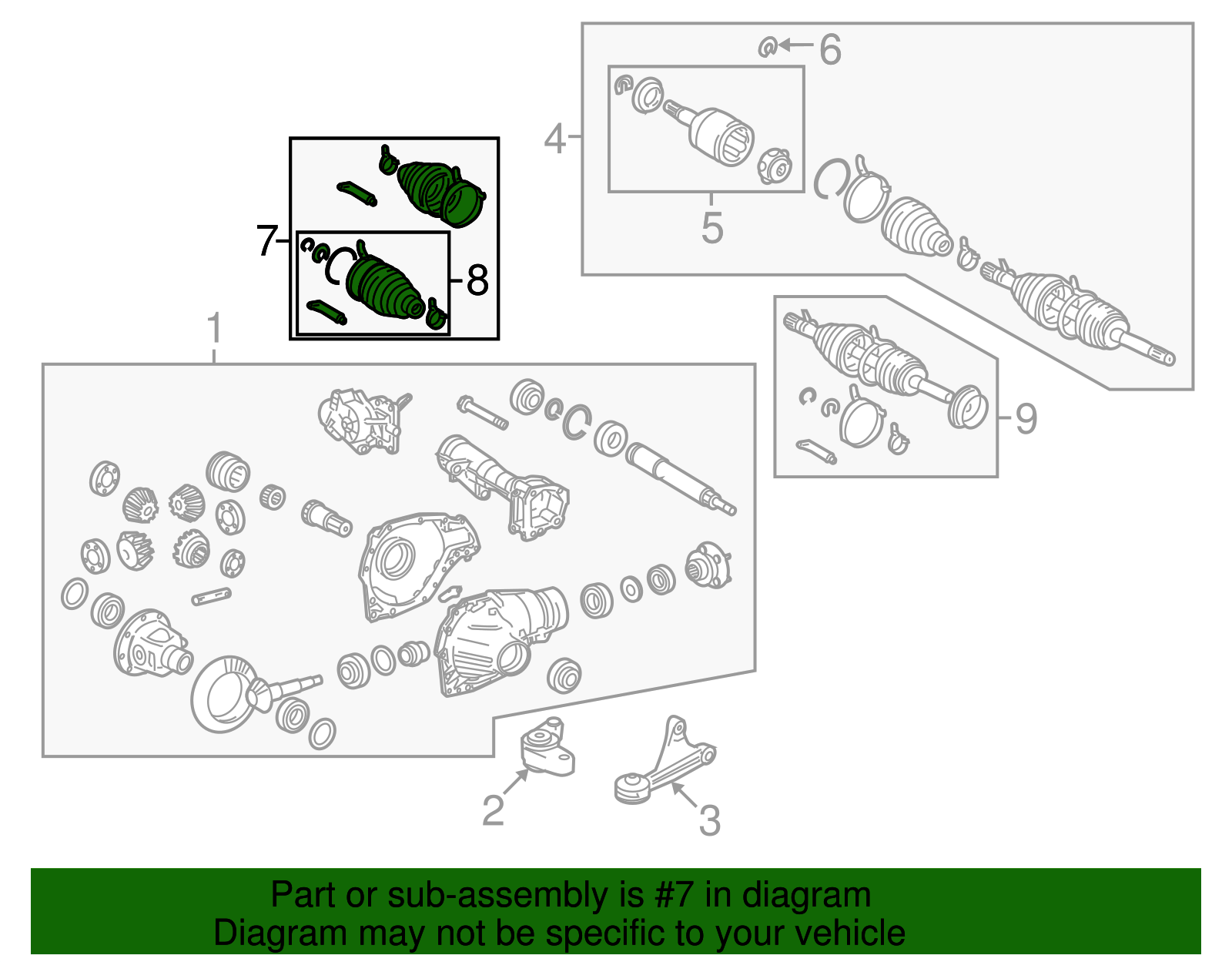 6
4
5
7
8
1
9
2
3

Part or sub-assembly is #7 in diagram
Diagram may not be specific to your vehicle