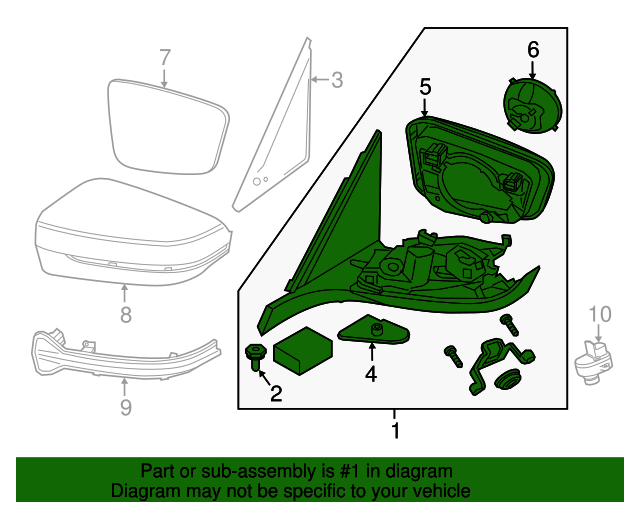 7

3

6

5

8

10

9

2

4

1

Part or sub-assembly is #1 in diagram
Diagram may not be specific to your vehicle