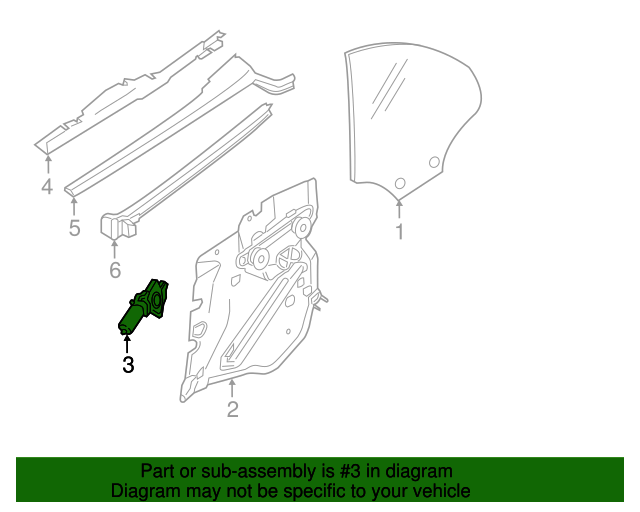 4

5

6

1

3

2

Part or sub-assembly is #3 in diagram
Diagram may not be specific to your vehicle