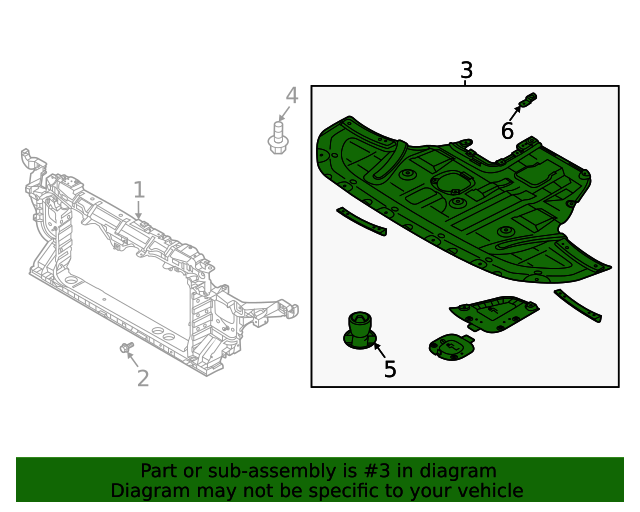 3
4
6
1
5
2

Part or sub-assembly is #3 in diagram
Diagram may not be specific to your vehicle