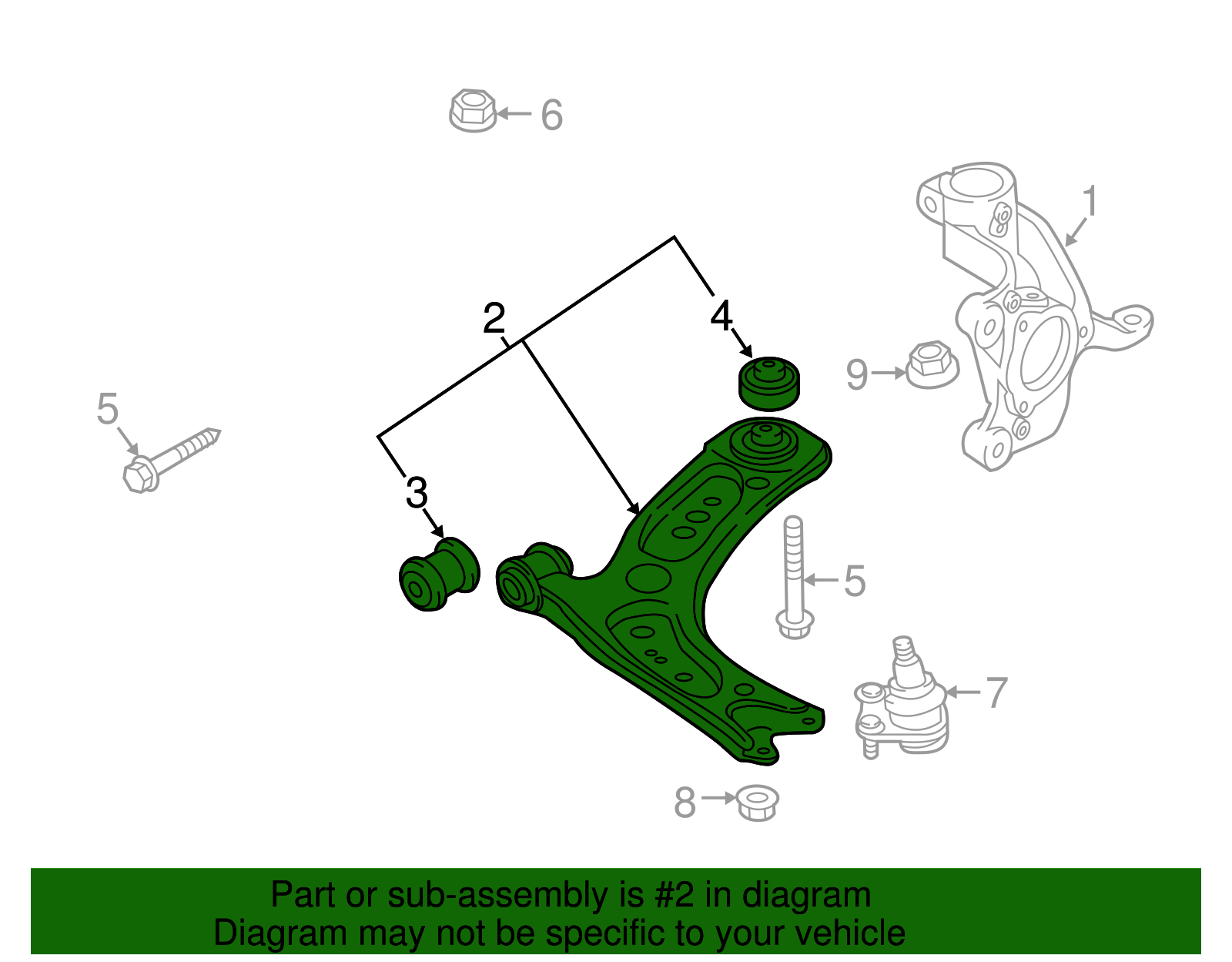 6

1

2

4

9

5

3

5

7

8

Part or sub-assembly is #2 in diagram
Diagram may not be specific to your vehicle