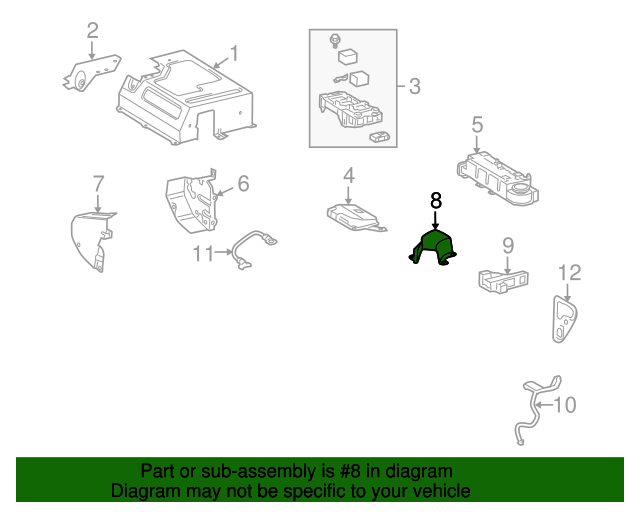 2
1
3
5
7
6
4
8
11
9
12
10

Part or sub-assembly is #8 in diagram
Diagram may not be specific to your vehicle