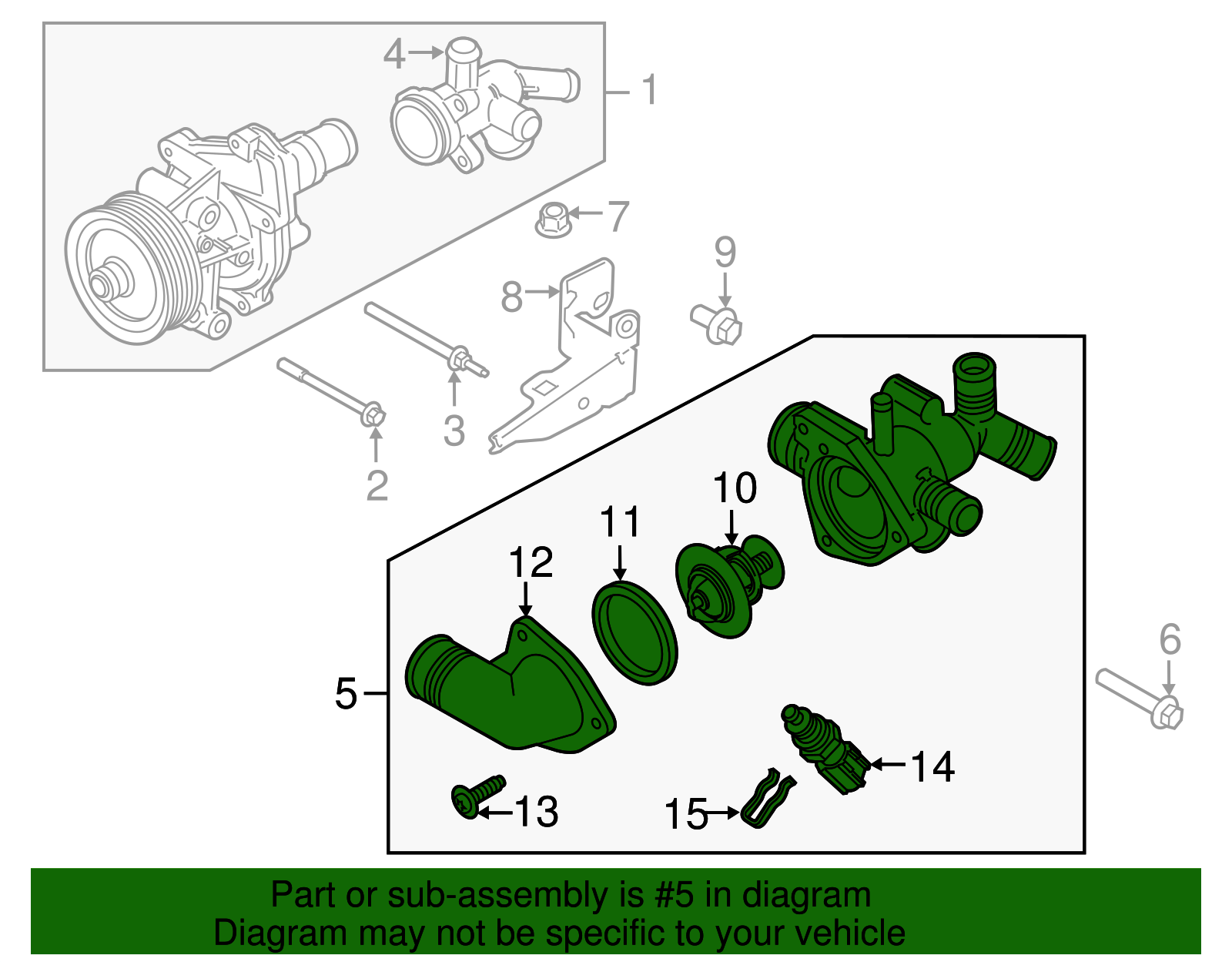 4
1
7
9
8
3
2
10
11
12
5
6
14
13
15

Part or sub-assembly is #5 in diagram
Diagram may not be specific to your vehicle