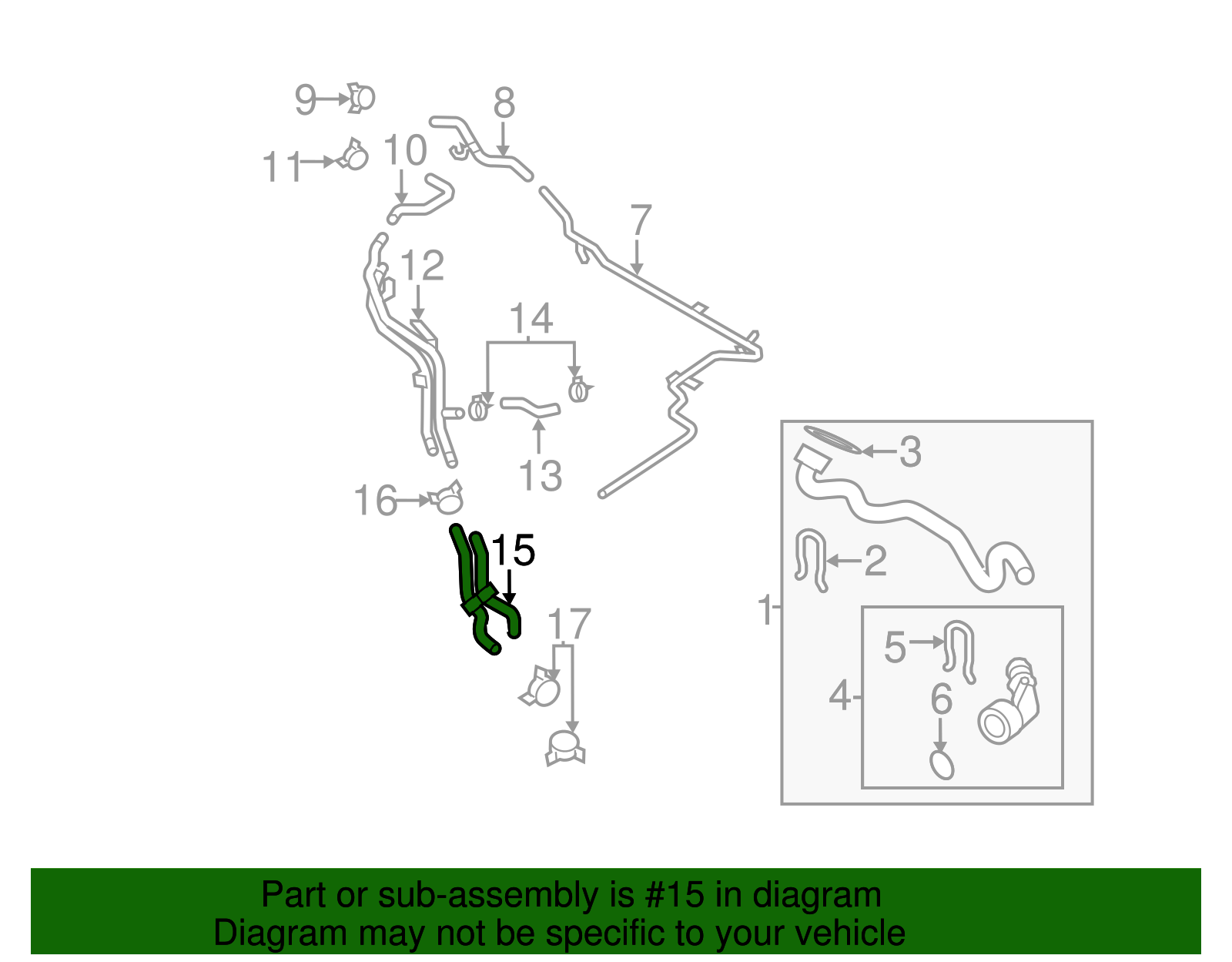 9
8
11
10
7
12
14
13
16
15
17
3
2
1
5
4
6

Part or sub-assembly is #15 in diagram
Diagram may not be specific to your vehicle