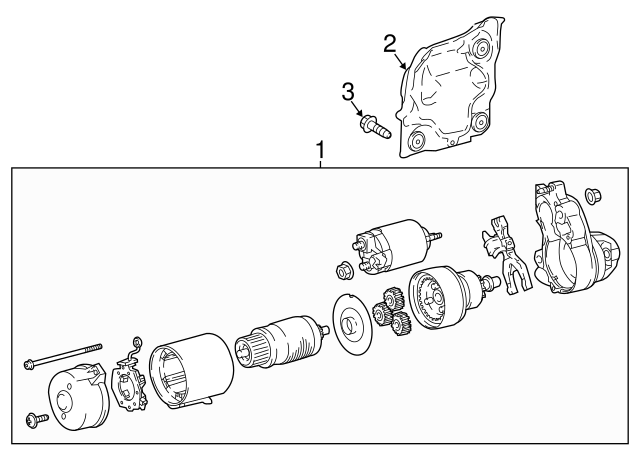 2
3
1