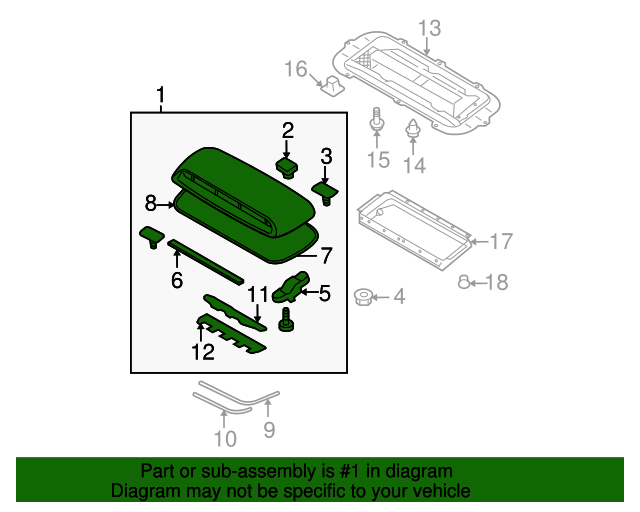 13
16
1
2
3
15
14
8
17
7
6
11
5
4
18
12
10
9

Part or sub-assembly is #1 in diagram
Diagram may not be specific to your vehicle