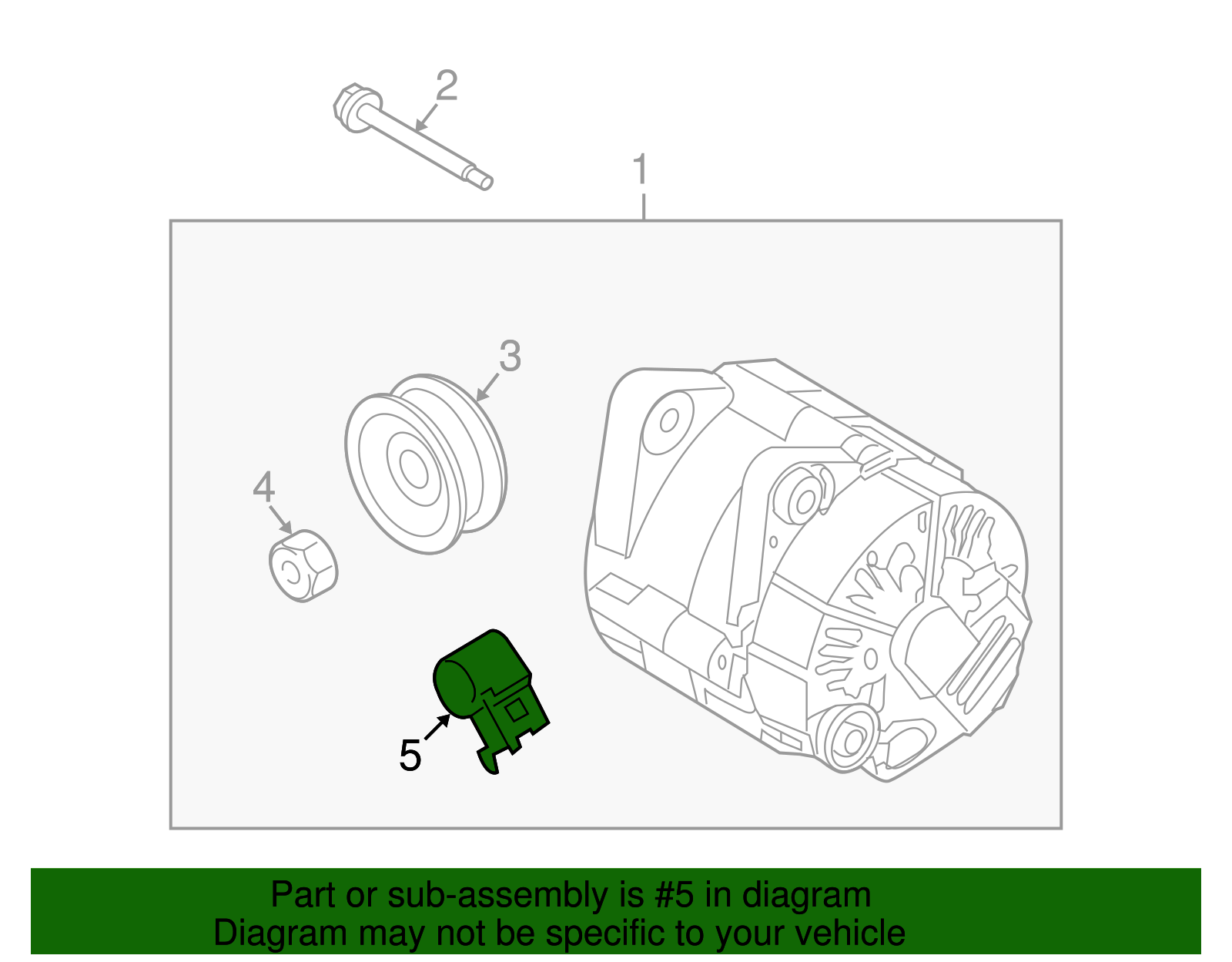 2

1

3

4

5

Part or sub-assembly is #5 in diagram
Diagram may not be specific to your vehicle