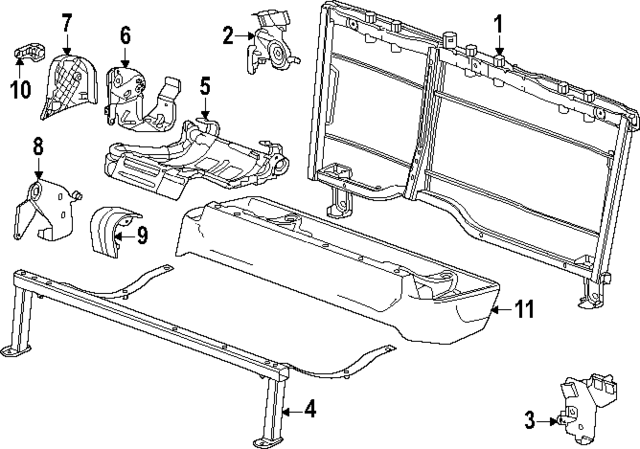 7
6
2
1
10
5
8
9
11
4
3