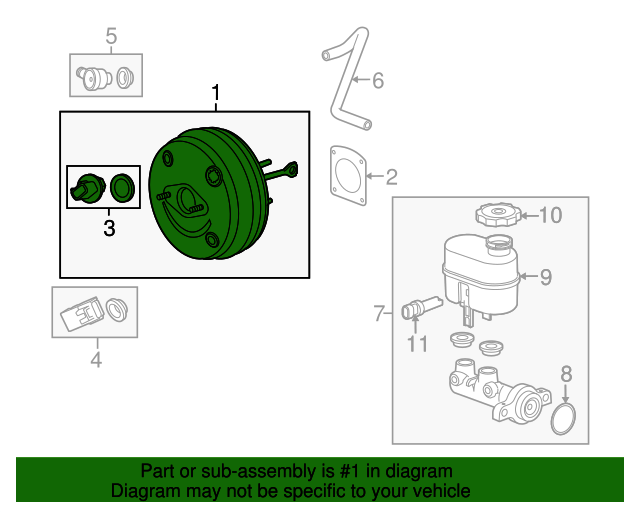 5

1

6

2

3

10

9

7

11

4

8

Part or sub-assembly is #1 in diagram
Diagram may not be specific to your vehicle