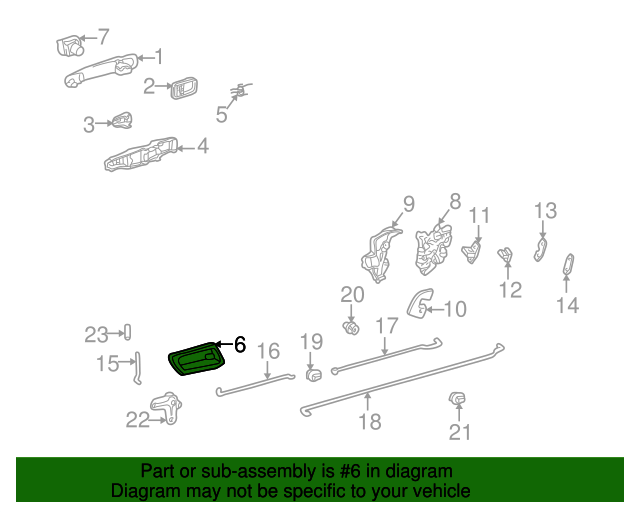 7
1
2
5
3
4
9
8
11
13
12
14
20
10
17
23
6
16
19
15
22
18
21

Part or sub-assembly is #6 in diagram
Diagram may not be specific to your vehicle