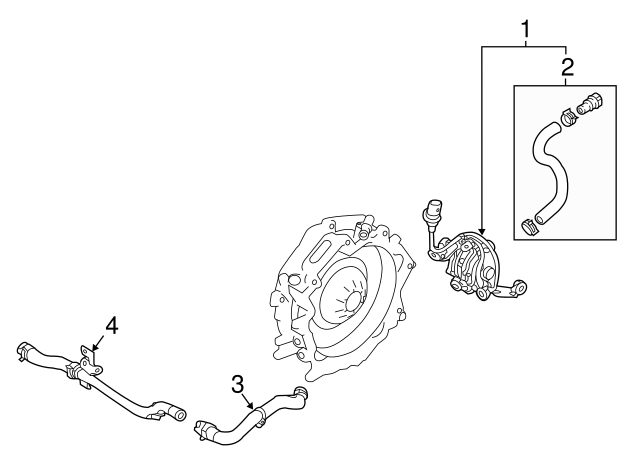 1
2
4
3