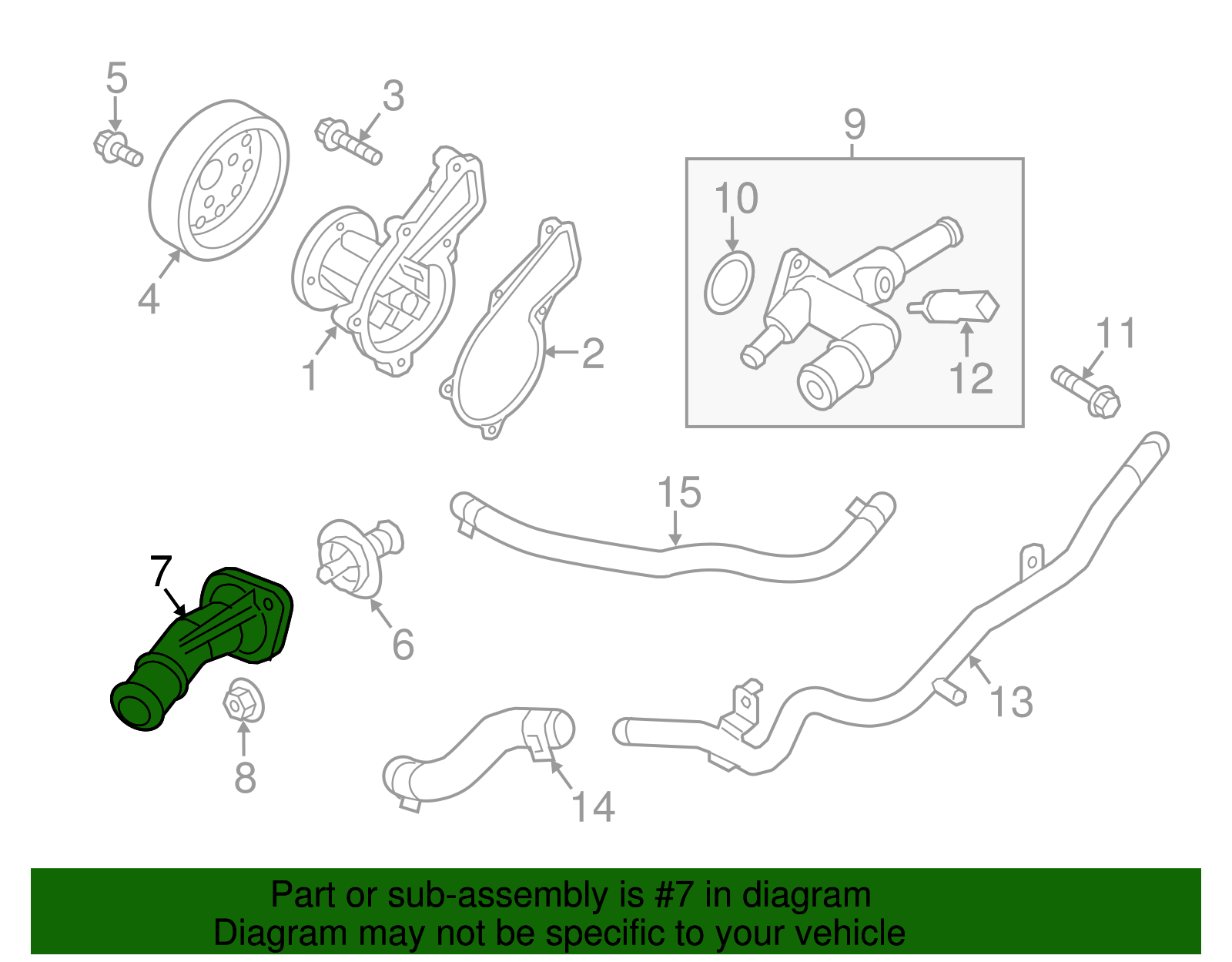 5
3
9
10
4
1
2
12
11
15
7
6
13
8
14

Part or sub-assembly is #7 in diagram
Diagram may not be specific to your vehicle