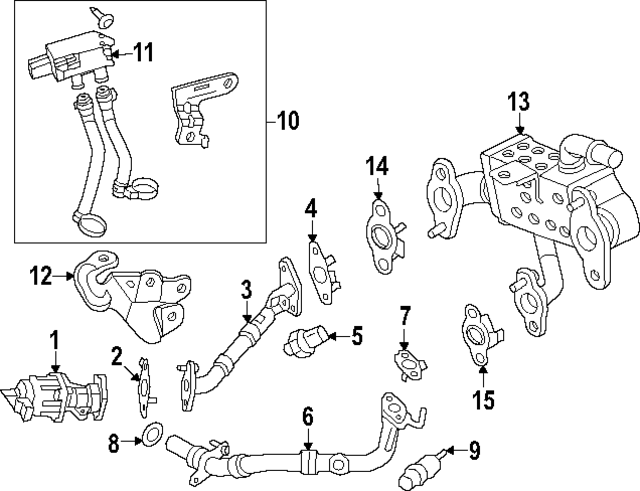 11
10
13
14
4
12
3
5
7
1
2
15
6
8
9