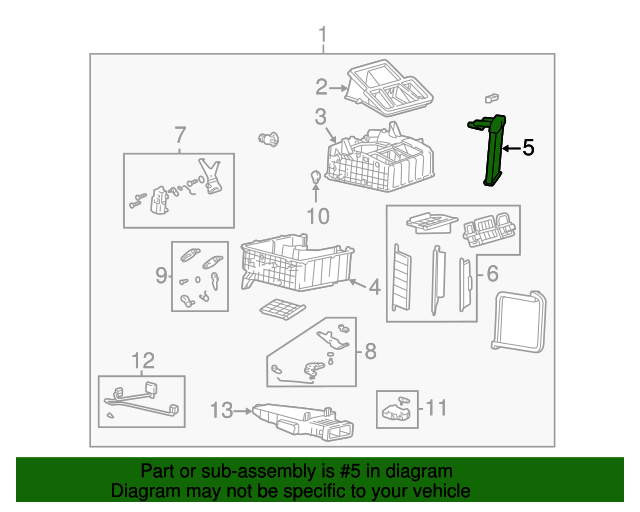 1
2
3
5
7
10
9
4
6
8
12
13
11

Part or sub-assembly is #5 in diagram
Diagram may not be specific to your vehicle