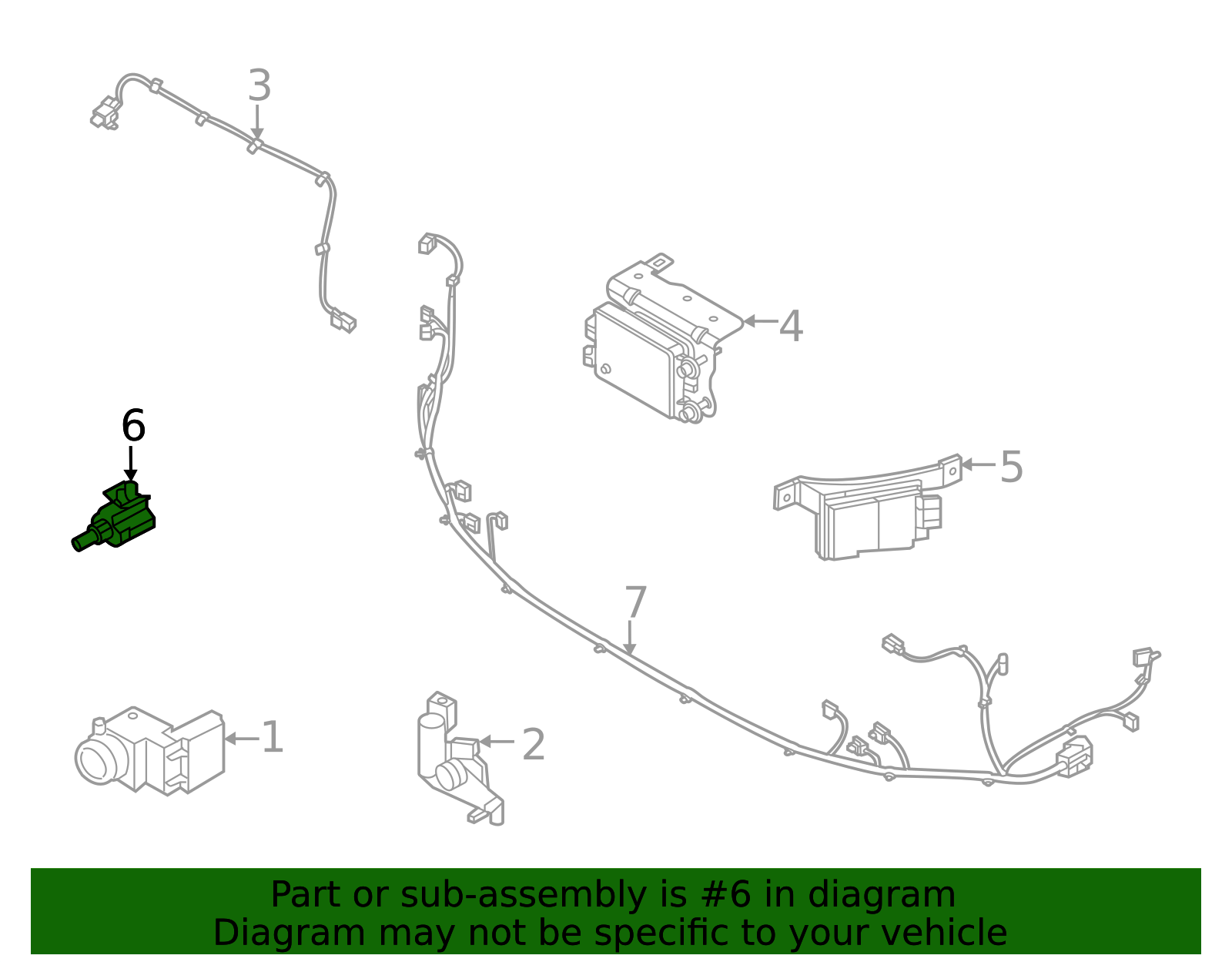 3

4

6

5

7

1

2

Part or sub-assembly is #6 in diagram
Diagram may not be specific to your vehicle