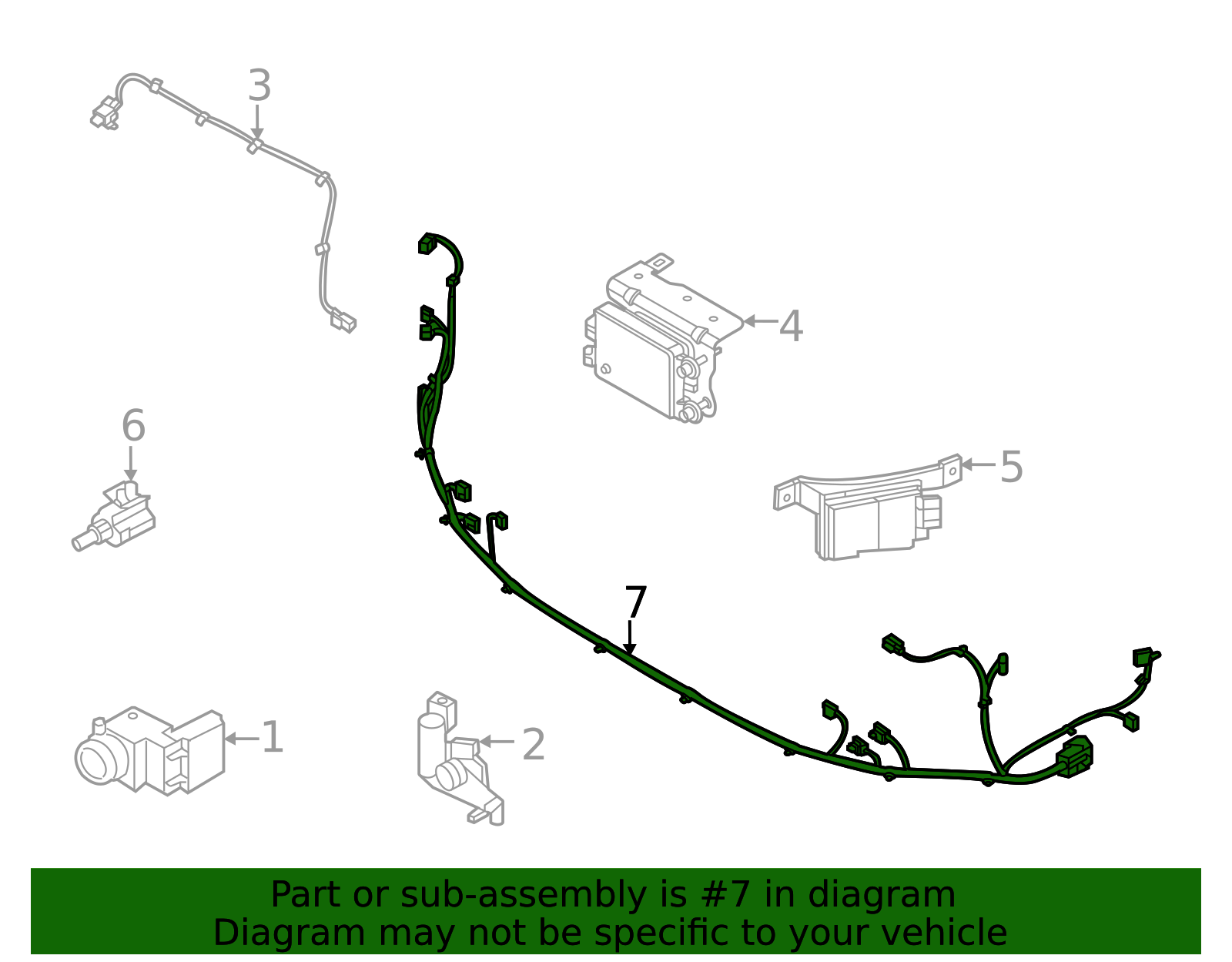 3

4

6

5

7

1

2

Part or sub-assembly is #7 in diagram
Diagram may not be specific to your vehicle