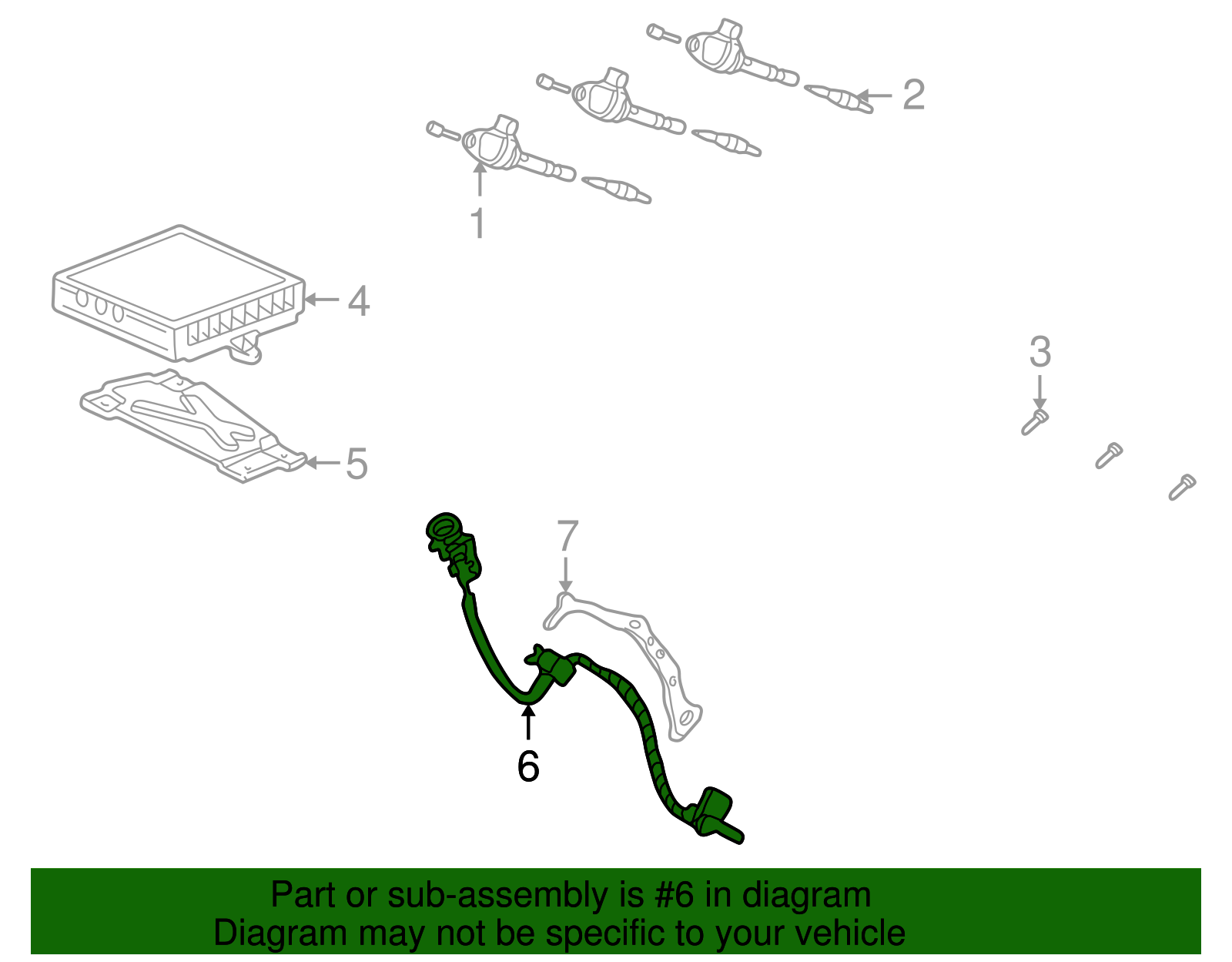 2

1

4

3

5

7

6

Part or sub-assembly is #6 in diagram
Diagram may not be specific to your vehicle