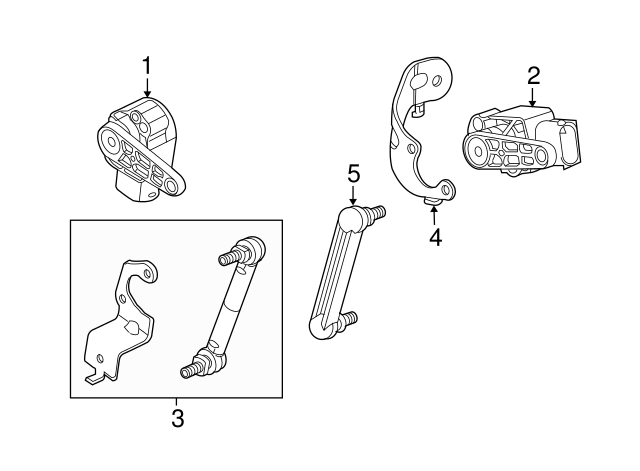 1
2
5
4
3